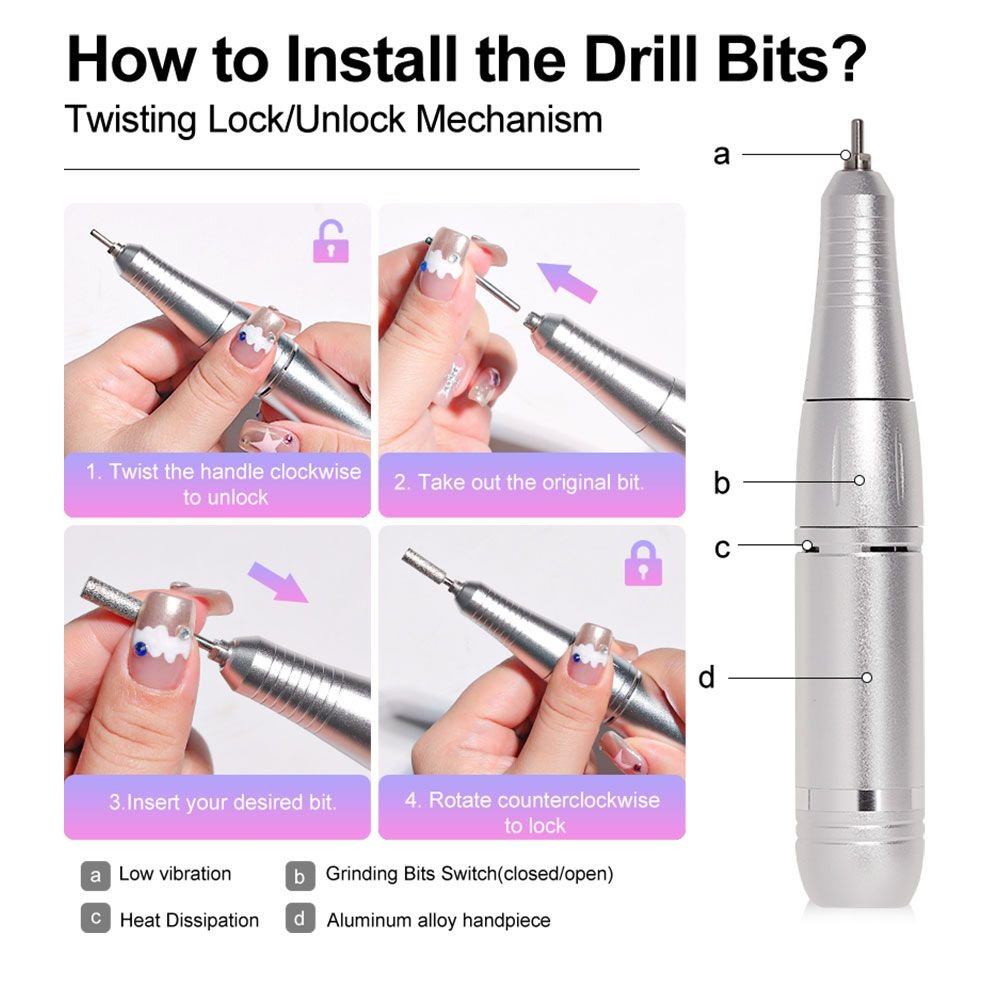 How to Install the Drill Bits?

Twisting Lock/Unlock Mechanism

1. Twist the handle clockwise to unlock

2. Take out the original bit.

3.Insert your desired bit.

4. Rotate counterclockwise to lock

a
b
c
d

a Low vibration
b Grinding Bits Switch(closed/open)
c Heat Dissipation
d Aluminum alloy handpiece